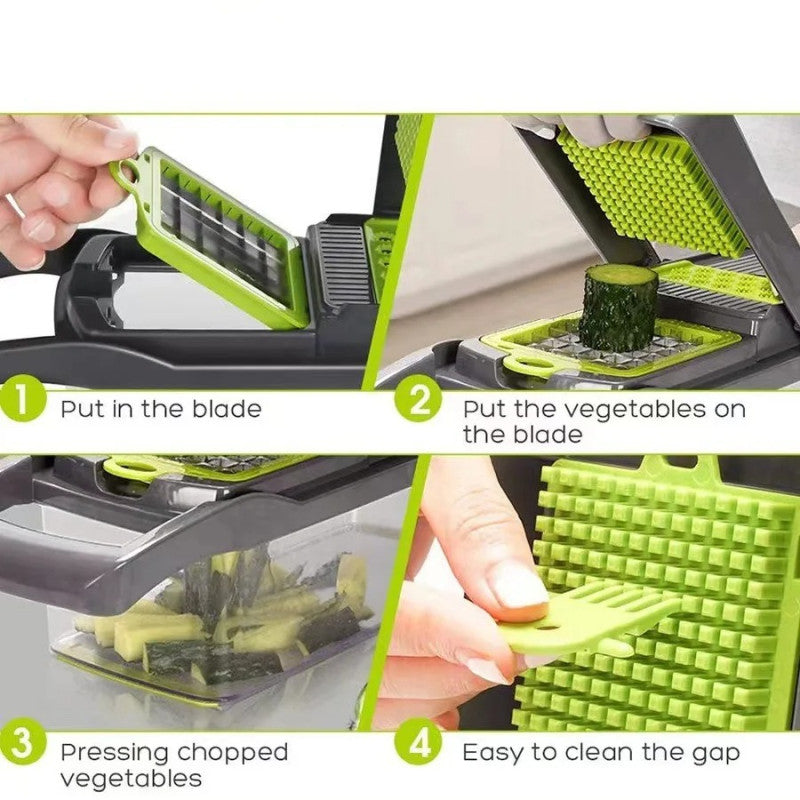 1 Put in the blade

2 Put the vegetables on the blade

3 Pressing chopped vegetables

4 Easy to clean the gap